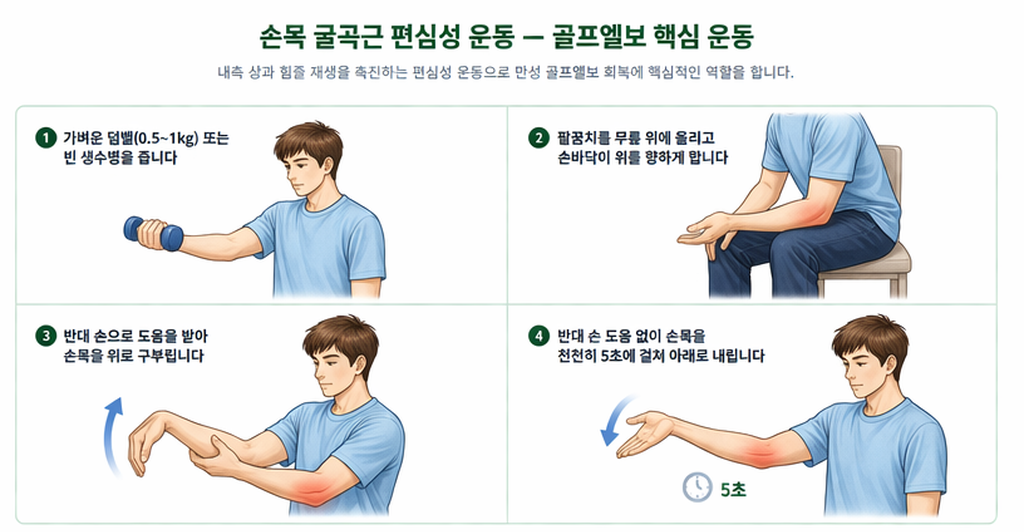 손목 굴곡근 편심성 운동 — 골프엘보 핵심 운동

내측 상과 힘줄 재생을 촉진하는 편심성 운동으로 만성 골프엘보 회복에 핵심적인 역할을 합니다.

1 가벼운 덤벨(0.5~1kg) 또는 빈 생수병을 쥡니다

2 팔꿈치를 무릎 위에 올리고 손바닥이 위를 향하게 합니다

3 반대 손으로 도움을 받아 손목을 위로 구부립니다

4 반대 손 도움 없이 손목을 천천히 5초에 걸쳐 아래로 내립니다

5초